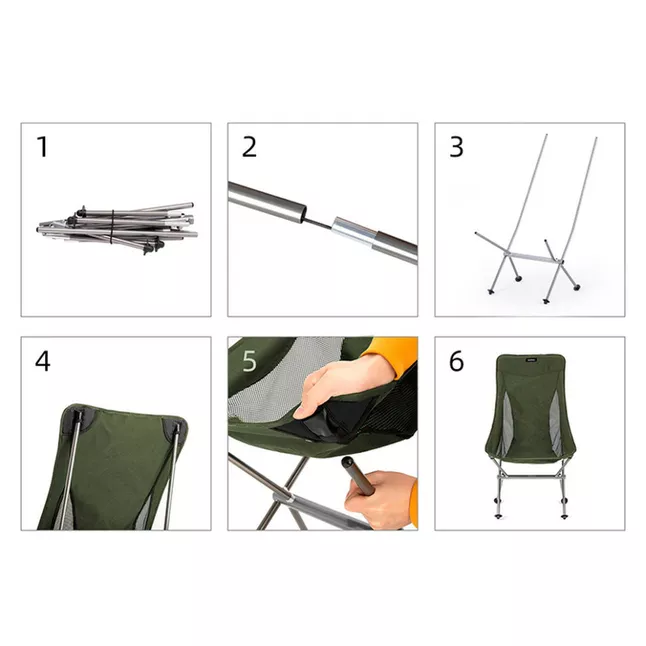 1

2

3

4

5

6